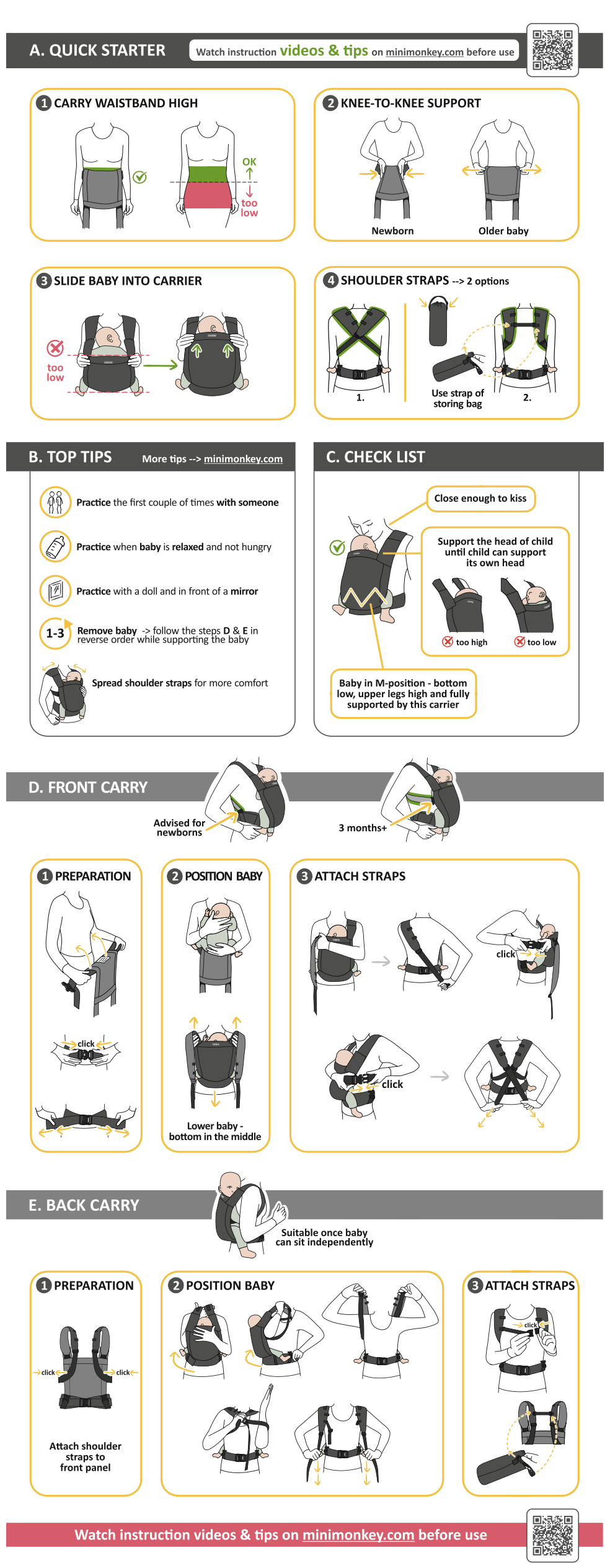 A. QUICK STARTER

Watch instruction videos & tips on minimonkey.com before use

1 CARRY WAISTBAND HIGH

OK

too low

2 KNEE-TO-KNEE SUPPORT

Newborn

Older baby

3 SLIDE BABY INTO CARRIER

too low

4 SHOULDER STRAPS --> 2 options

1.

Use strap of storing bag

2.

B. TOP TIPS

More tips --> minimonkey.com

Practice the first couple of times with someone

Practice when baby is relaxed and not hungry

Practice with a doll and in front of a mirror

1-3

Remove baby -> follow the steps D & E in reverse order while supporting the baby

Spread shoulder straps for more comfort

C. CHECK LIST

Close enough to kiss

Support the head of child until child can support its own head

too high

too low

Baby in M-position - bottom low, upper legs high and fully supported by this carrier

D. FRONT CARRY

Advised for newborns

3 months+

1 PREPARATION

click

2 POSITION BABY

Lower baby - bottom in the middle

3 ATTACH STRAPS

click

click

E. BACK CARRY

Suitable once baby can sit independently

1 PREPARATION

click

click

Attach shoulder straps to front panel

2 POSITION BABY

3 ATTACH STRAPS

click

Watch instruction videos & tips on minimonkey.com before use